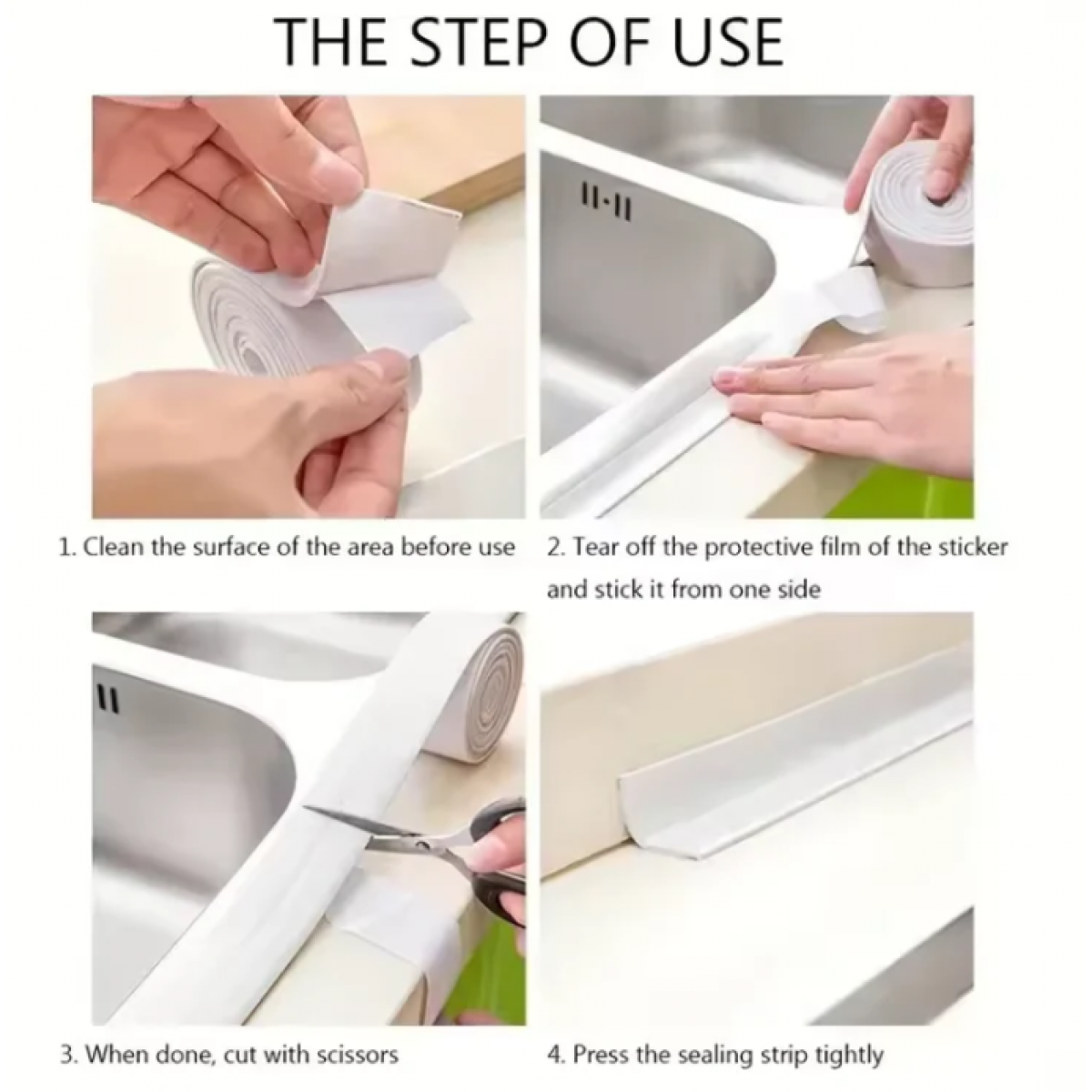 THE STEP OF USE

1. Clean the surface of the area before use

2. Tear off the protective film of the sticker and stick it from one side

3. When done, cut with scissors

4. Press the sealing strip tightly