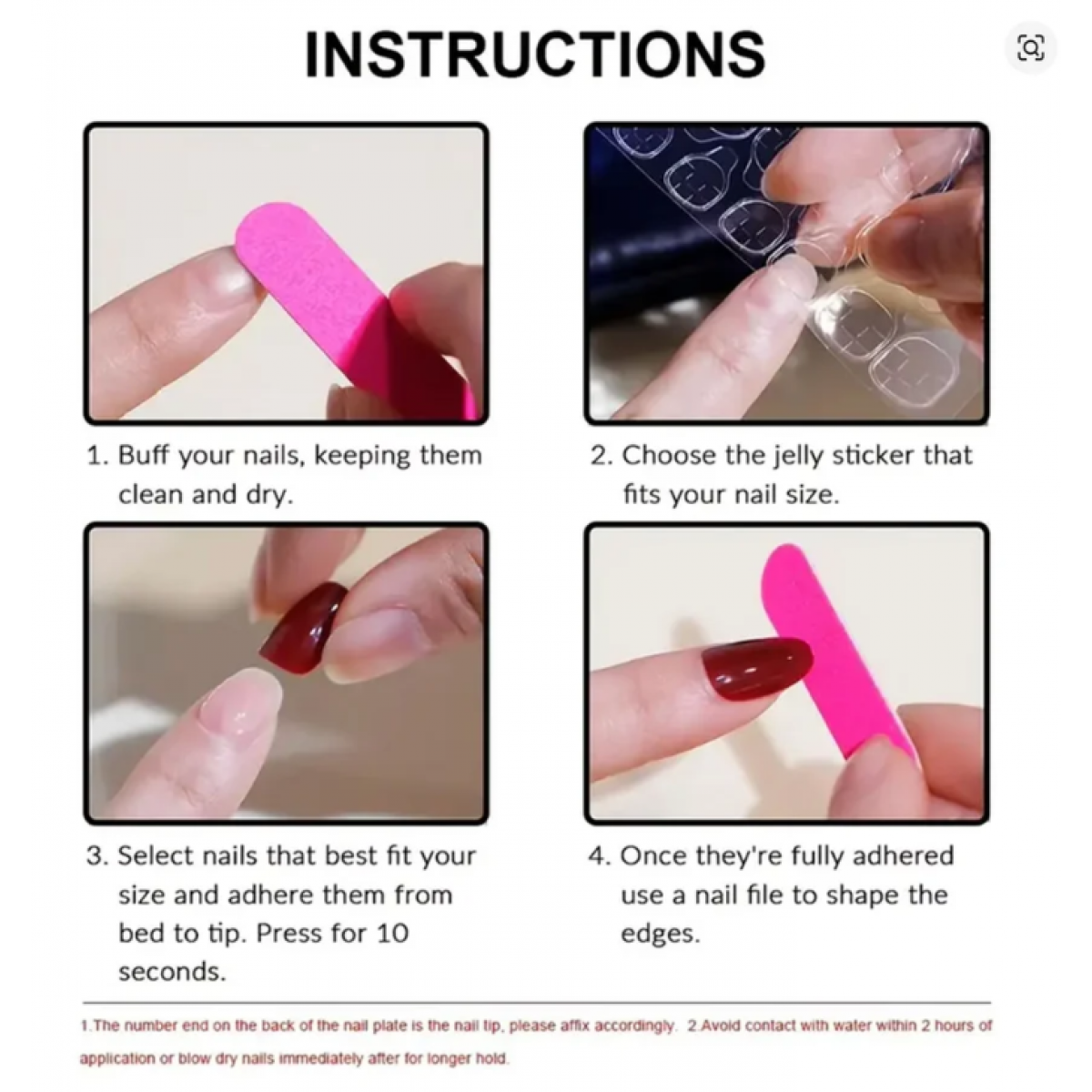 INSTRUCTIONS

1. Buff your nails, keeping them clean and dry.

2. Choose the jelly sticker that fits your nail size.

3. Select nails that best fit your size and adhere them from bed to tip. Press for 10 seconds.

4. Once they're fully adhered use a nail file to shape the edges.

1.The number end on the back of the nail plate is the nail tip, please affix accordingly. 2.Avoid contact with water within 2 hours of application or blow dry nails immediately after for longer hold.