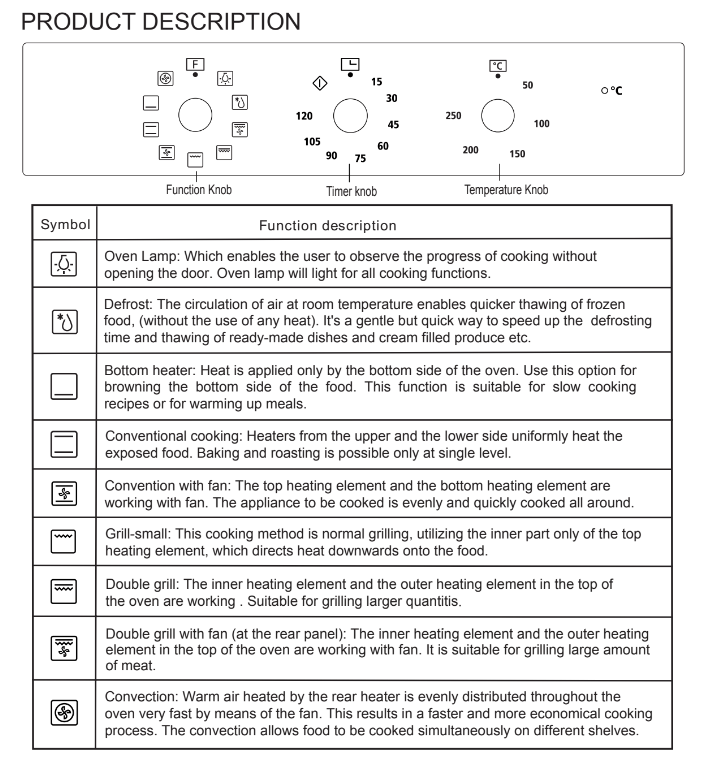 PRODUCT DESCRIPTION

F

15
30
45
60
75
90
105
120

°C
50
100
150
200
250

°C

Function Knob
Timer knob
Temperature Knob

| Symbol | Function description |
|---|---|
| | Oven Lamp: Which enables the user to observe the progress of cooking without opening the door. Oven lamp will light for all cooking functions. |
| | Defrost: The circulation of air at room temperature enables quicker thawing of frozen food, (without the use of any heat). It's a gentle but quick way to speed up the defrosting time and thawing of ready-made dishes and cream filled produce etc. |
| | Bottom heater: Heat is applied only by the bottom side of the oven. Use this option for browning the bottom side of the food. This function is suitable for slow cooking recipes or for warming up meals. |
| | Conventional cooking: Heaters from the upper and the lower side uniformly heat the exposed food. Baking and roasting is possible only at single level. |
| | Convention with fan: The top heating element and the bottom heating element are working with fan. The appliance to be cooked is evenly and quickly cooked all around. |
| | Grill-small: This cooking method is normal grilling, utilizing the inner part only of the top heating element, which directs heat downwards onto the food. |
| | Double grill: The inner heating element and the outer heating element in the top of the oven are working . Suitable for grilling larger quantitis. |
| | Double grill with fan (at the rear panel): The inner heating element and the outer heating element in the top of the oven are working with fan. It is suitable for grilling large amount of meat. |
| | Convection: Warm air heated by the rear heater is evenly distributed throughout the oven very fast by means of the fan. This results in a faster and more economical cooking process. The convection allows food to be cooked simultaneously on different shelves. |