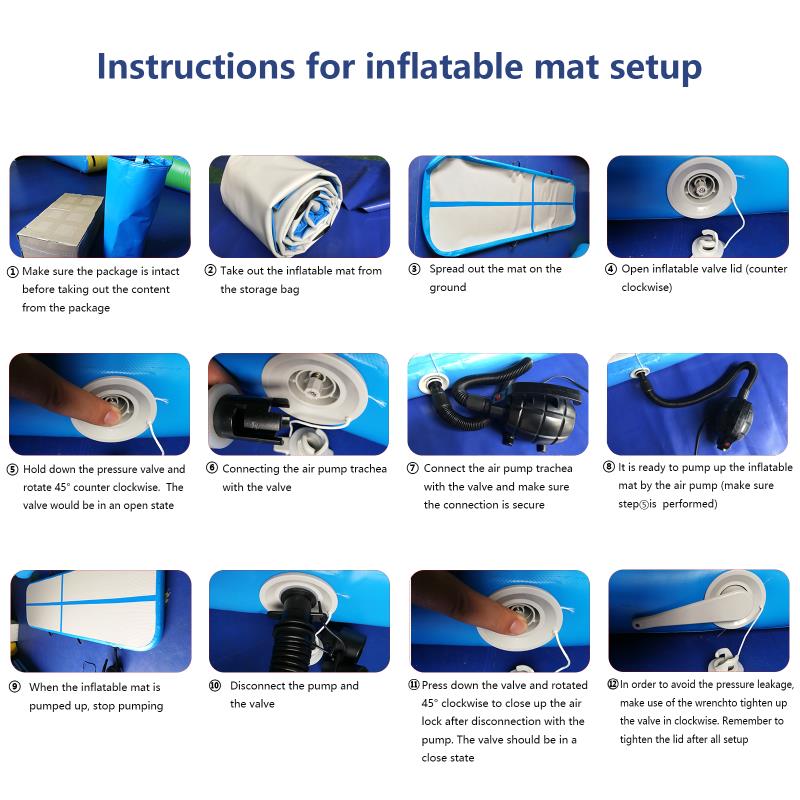 Instructions for inflatable mat setup

① Make sure the package is intact before taking out the content from the package

② Take out the inflatable mat from the storage bag

③ Spread out the mat on the ground

④ Open inflatable valve lid (counter clockwise)

⑤ Hold down the pressure valve and rotate 45° counter clockwise. The valve would be in an open state

⑥ Connecting the air pump trachea with the valve

⑦ Connect the air pump trachea with the valve and make sure the connection is secure

⑧ It is ready to pump up the inflatable mat by the air pump (make sure step⑤is performed)

⑨ When the inflatable mat is pumped up, stop pumping

⑩ Disconnect the pump and the valve

⑪ Press down the valve and rotated 45° clockwise to close up the air lock after disconnection with the pump. The valve should be in a close state

⑫ In order to avoid the pressure leakage, make use of the wrenchto tighten up the valve in clockwise. Remember to tighten the lid after all setup